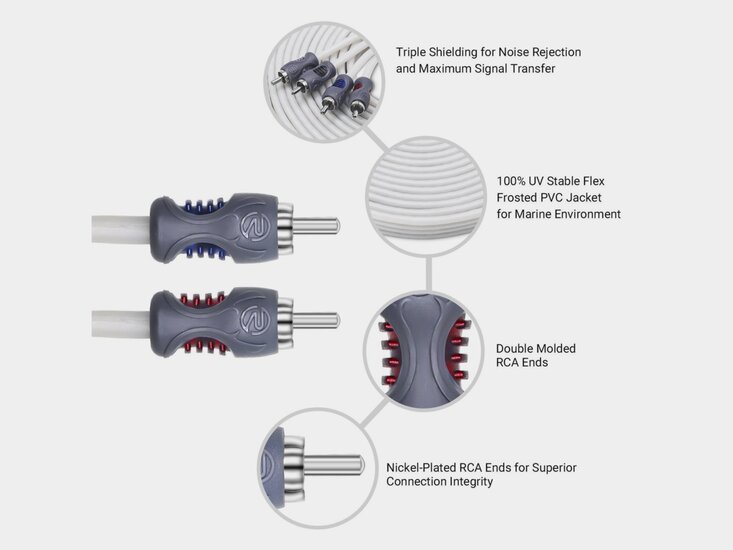 Triple Shielding for Noise Rejection and Maximum Signal Transfer

100% UV Stable Flex Frosted PVC Jacket for Marine Environment

Double Molded RCA Ends

Nickel-Plated RCA Ends for Superior Connection Integrity