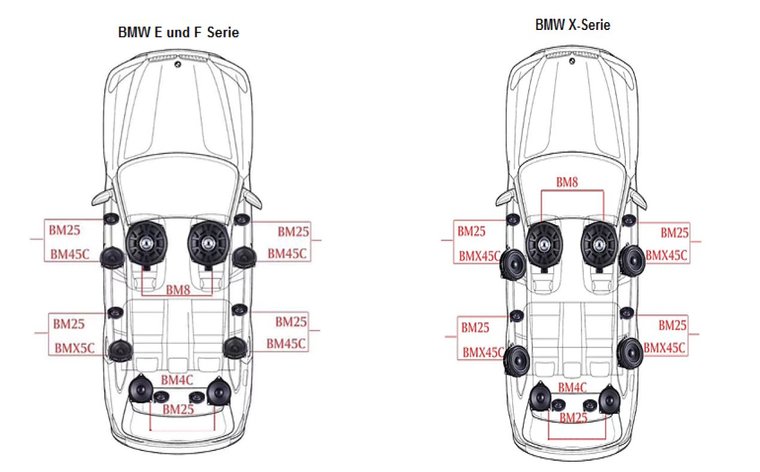 BMW E und F Serie

BM25
BM45C
BM25
BM45C
BM8
BM25
BMX5C
BM25
BM45C
BM4C
BM25

BMW X-Serie

BM8
BM25
BMX45C
BM25
BMX45C
BM25
BMX45C
BM25
BMX45C
BM4C
BM25